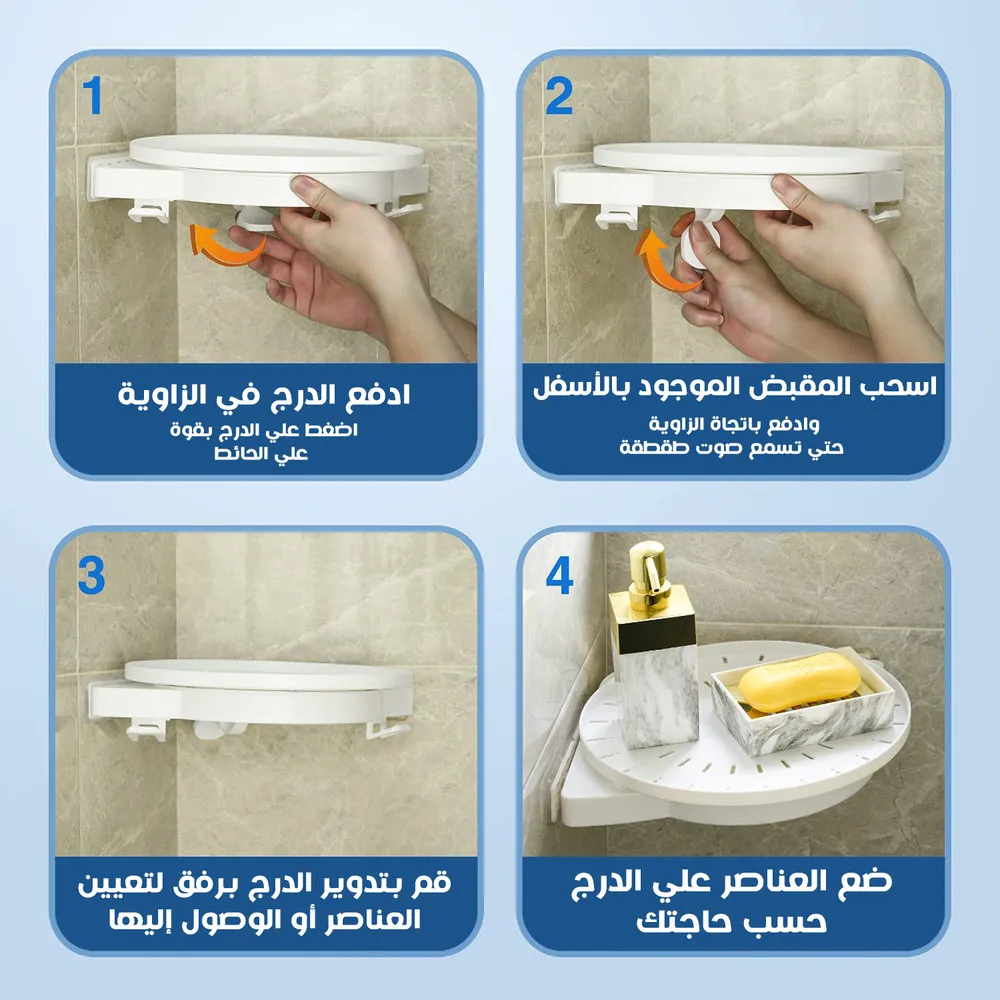 1

ادفع الدرج في الزاوية

اضغط علي الدرج بقوة علي الحائط

2

اسحب المقبض الموجود بالأسفل

وادفع باتجاة الزاوية حتي تسمع صوت طقطقة

3

قم بتدوير الدرج برفق لتعيين العناصر أو الوصول إليها

4

ضع العناصر علي الدرج حسب حاجتك